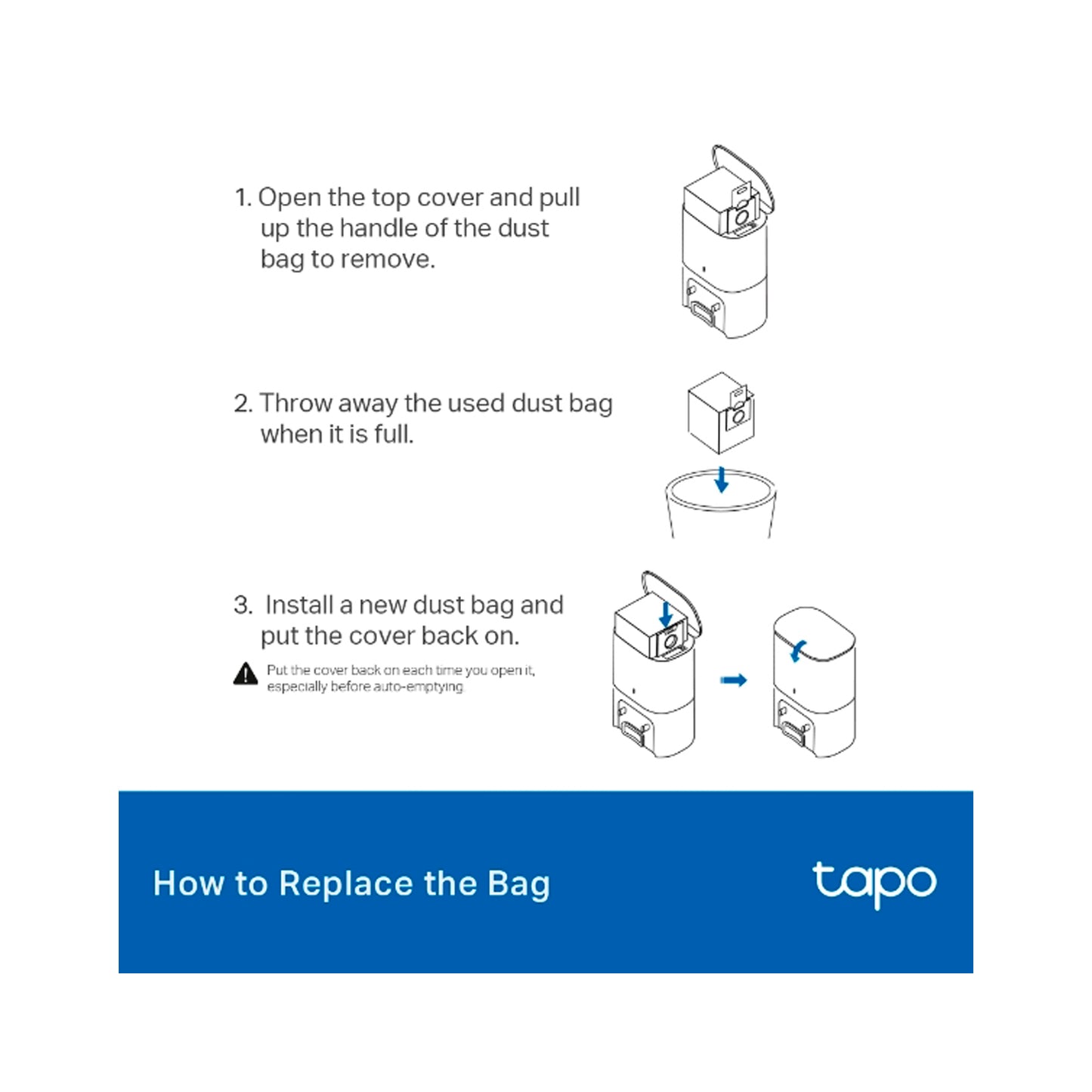 1. Open the top cover and pull up the handle of the dust bag to remove.

2. Throw away the used dust bag when it is full.

3. Install a new dust bag and put the cover back on.

Put the cover back on each time you open it, especially before auto-emptying.

How to Replace the Bag

tapo